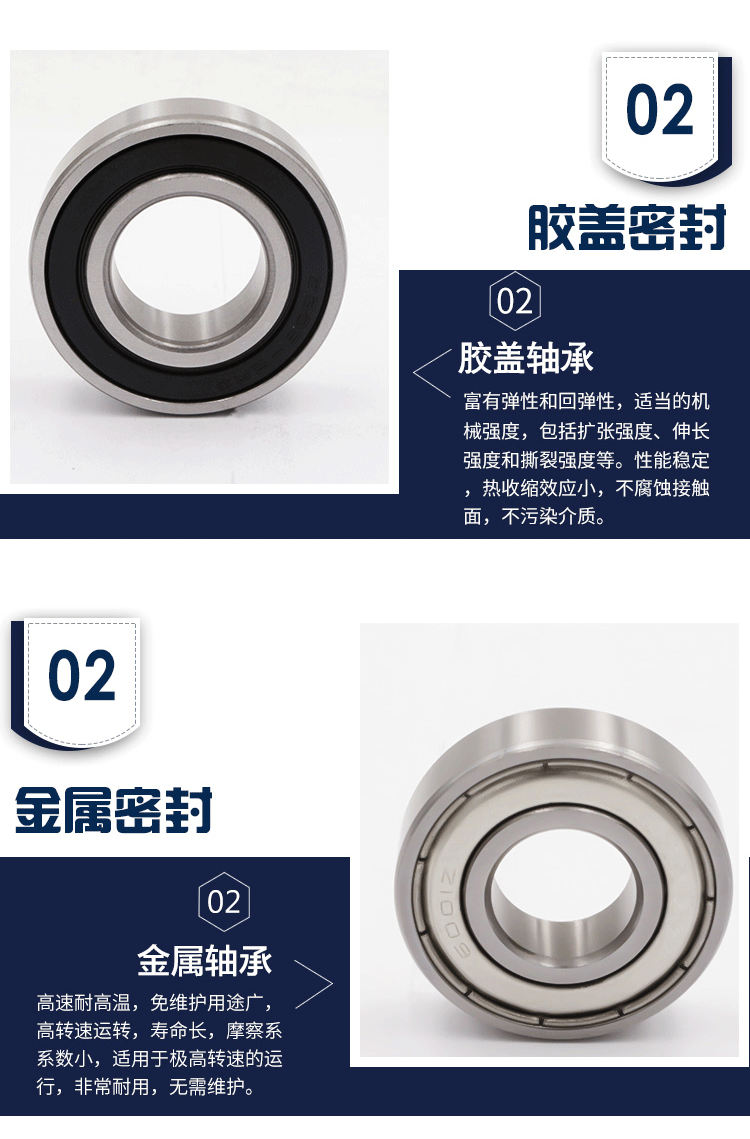 02

胶盖密封

02

胶盖轴承

富有弹性和回弹性，适当的机械强度，包括扩张强度、伸长强度和撕裂强度等。性能稳定，热收缩效应小，不腐蚀接触面，不污染介质。

02

金属密封

02

金属轴承

高速耐高温，免维护用途广，高转速运转，寿命长，摩察系系数小，适用于极高转速的运行，非常耐用，无需维护。

6001Z